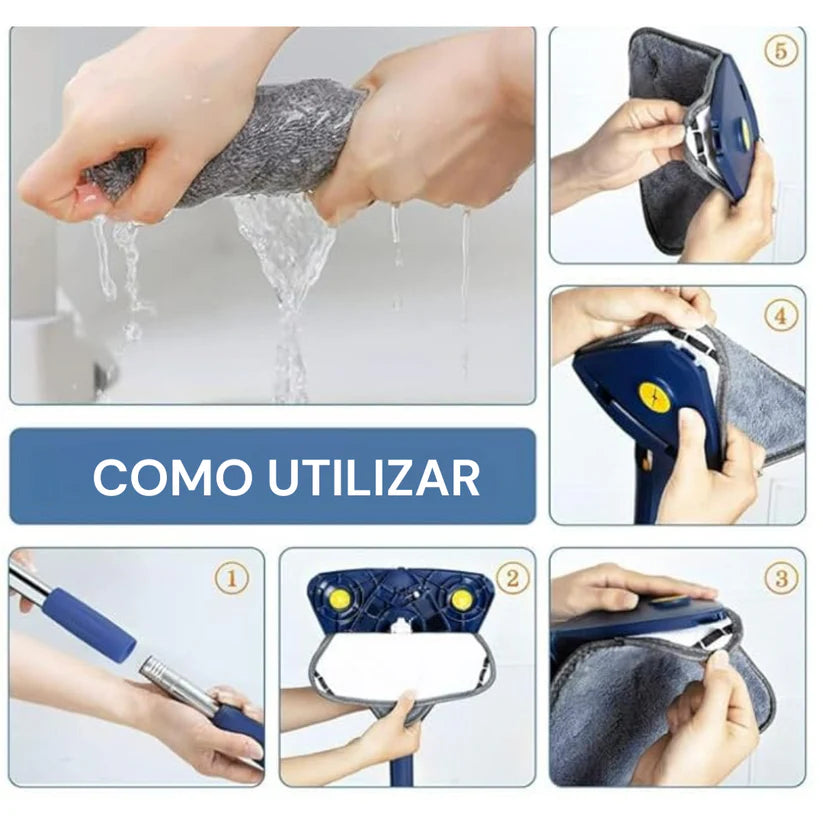 5

4

COMO UTILIZAR

1

2

3